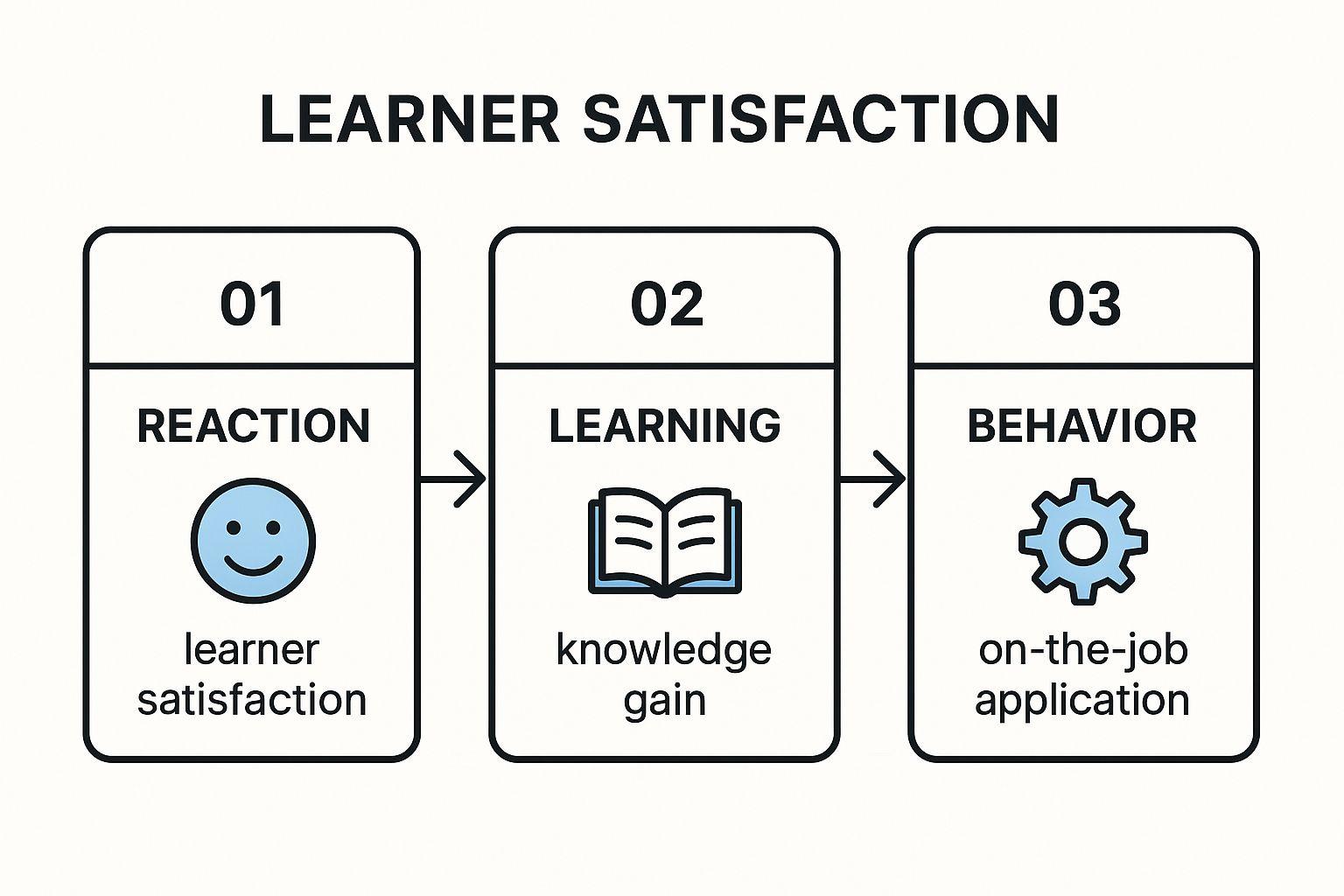 LEARNER SATISFACTION

01

REACTION

learner satisfaction

02

LEARNING

knowledge gain

03

BEHAVIOR

on-the-job application